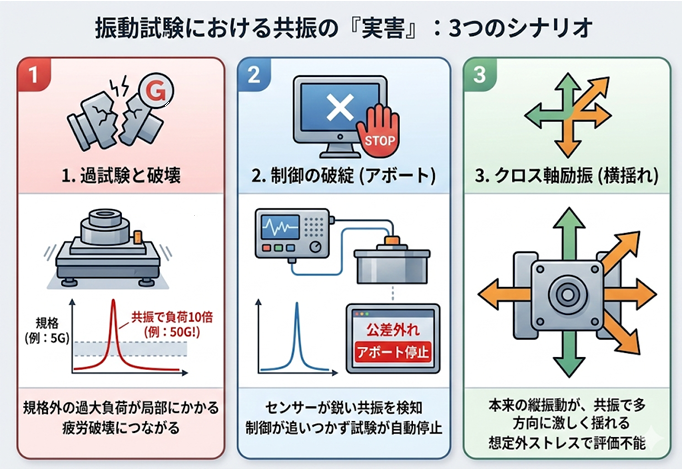 振動試験における共振の『実害』：3つのシナリオ

1

G

1. 過試験と破壊

規格
(例：5G)

共振で負荷10倍
(例：50G!)

規格外の過大負荷が局部にかかる
疲労破壊につながる

2

STOP

2. 制御の破綻 (アボート)

公差外れ

アボート停止

センサーが鋭い共振を検知
制御が追いつかず試験が自動停止

3

3. クロス軸励振 (横揺れ)

本来の縦振動が、共振で多方向に激しく揺れる
想定外ストレスで評価不能